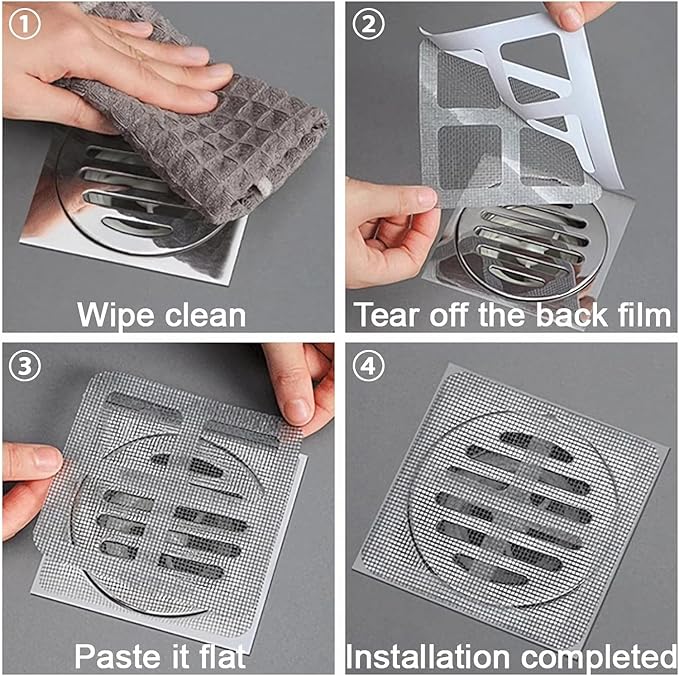 ①
Wipe clean

②
Tear off the back film

③
Paste it flat

④
Installation completed