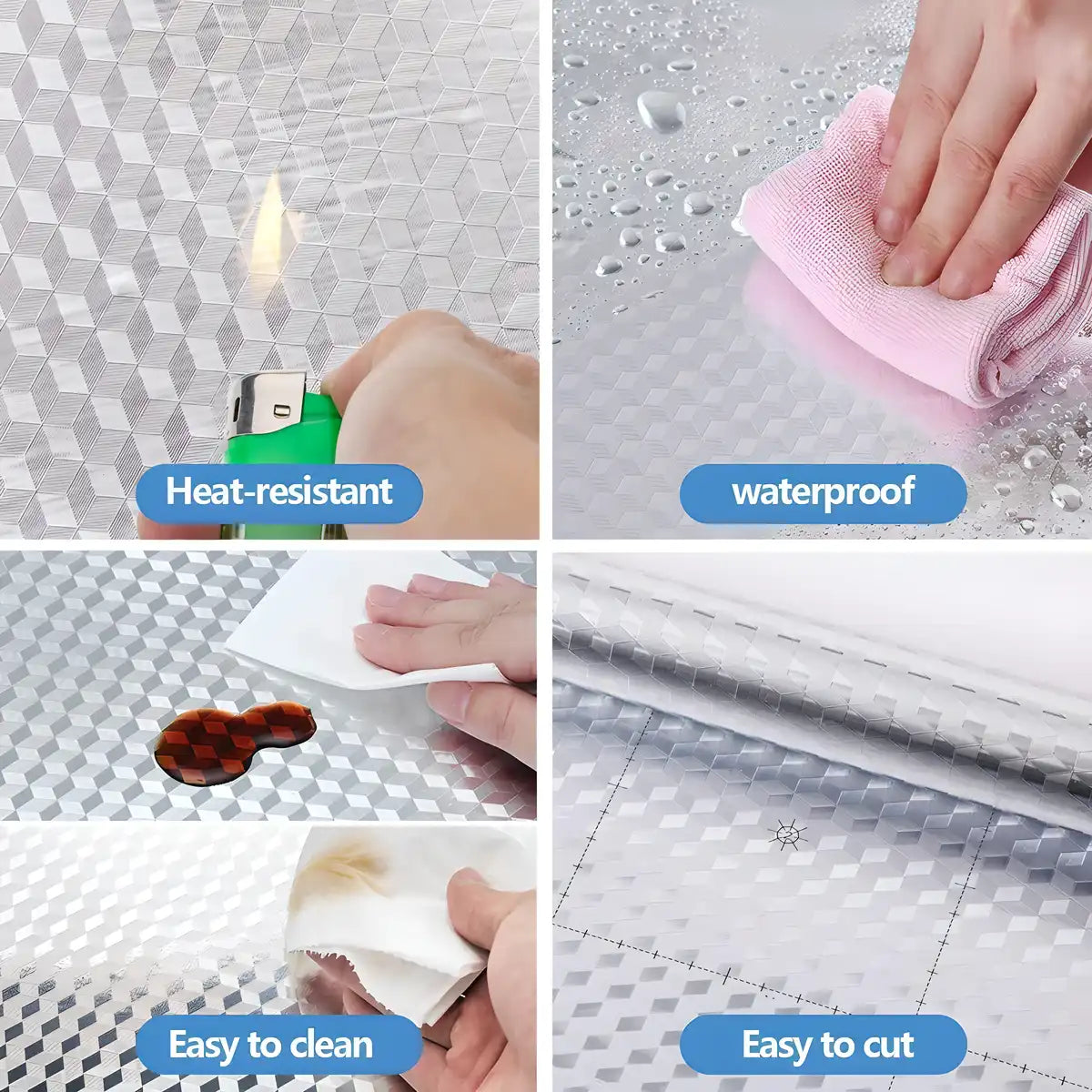 Heat-resistant

waterproof

Easy to clean

Easy to cut